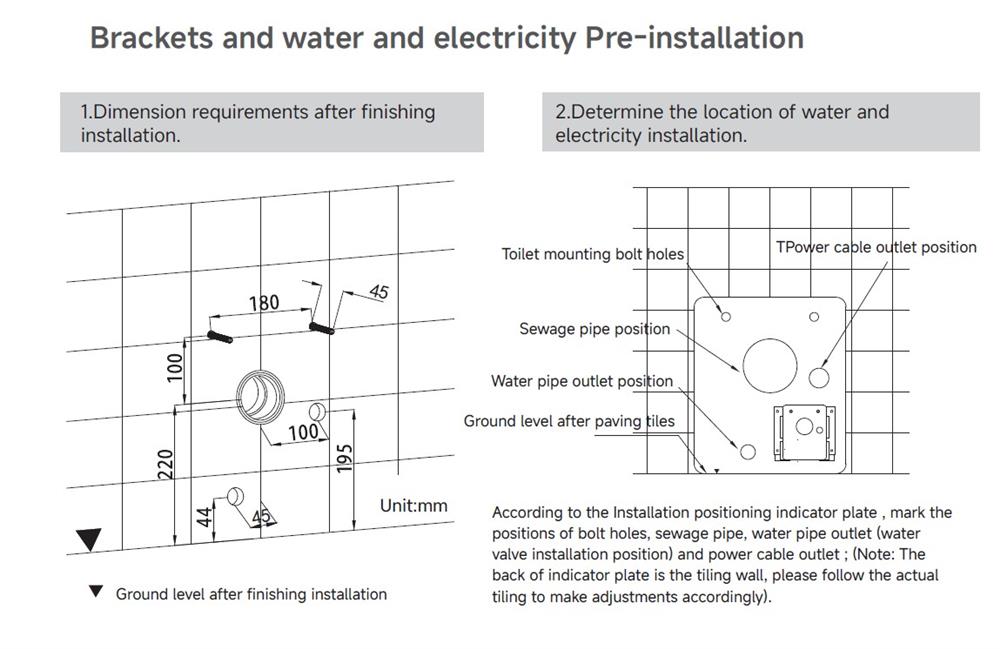 Brackets and water and electricity Pre-installation

1.Dimension requirements after finishing installation.

180
45
100
100
220
195
44
45
Unit:mm

▼ Ground level after finishing installation

2.Determine the location of water and electricity installation.

Toilet mounting bolt holes
TPower cable outlet position
Sewage pipe position
Water pipe outlet position
Ground level after paving tiles

According to the Installation positioning indicator plate , mark the positions of bolt holes, sewage pipe, water pipe outlet (water valve installation position) and power cable outlet ; (Note: The back of indicator plate is the tiling wall, please follow the actual tiling to make adjustments accordingly).